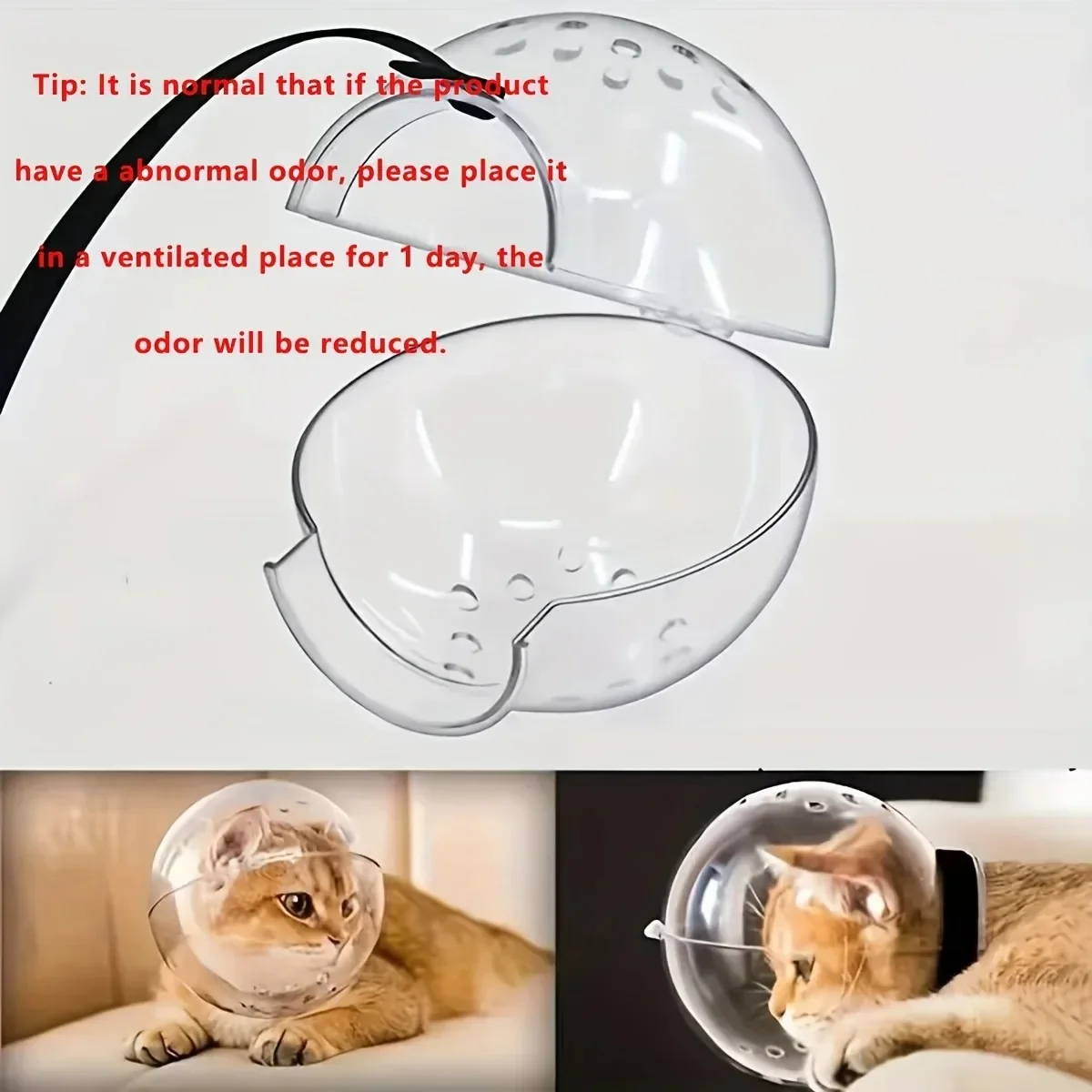 Tip: It is normal that if the product

have a abnormal odor, please place it

in a ventilated place for 1 day, the

odor will be reduced.