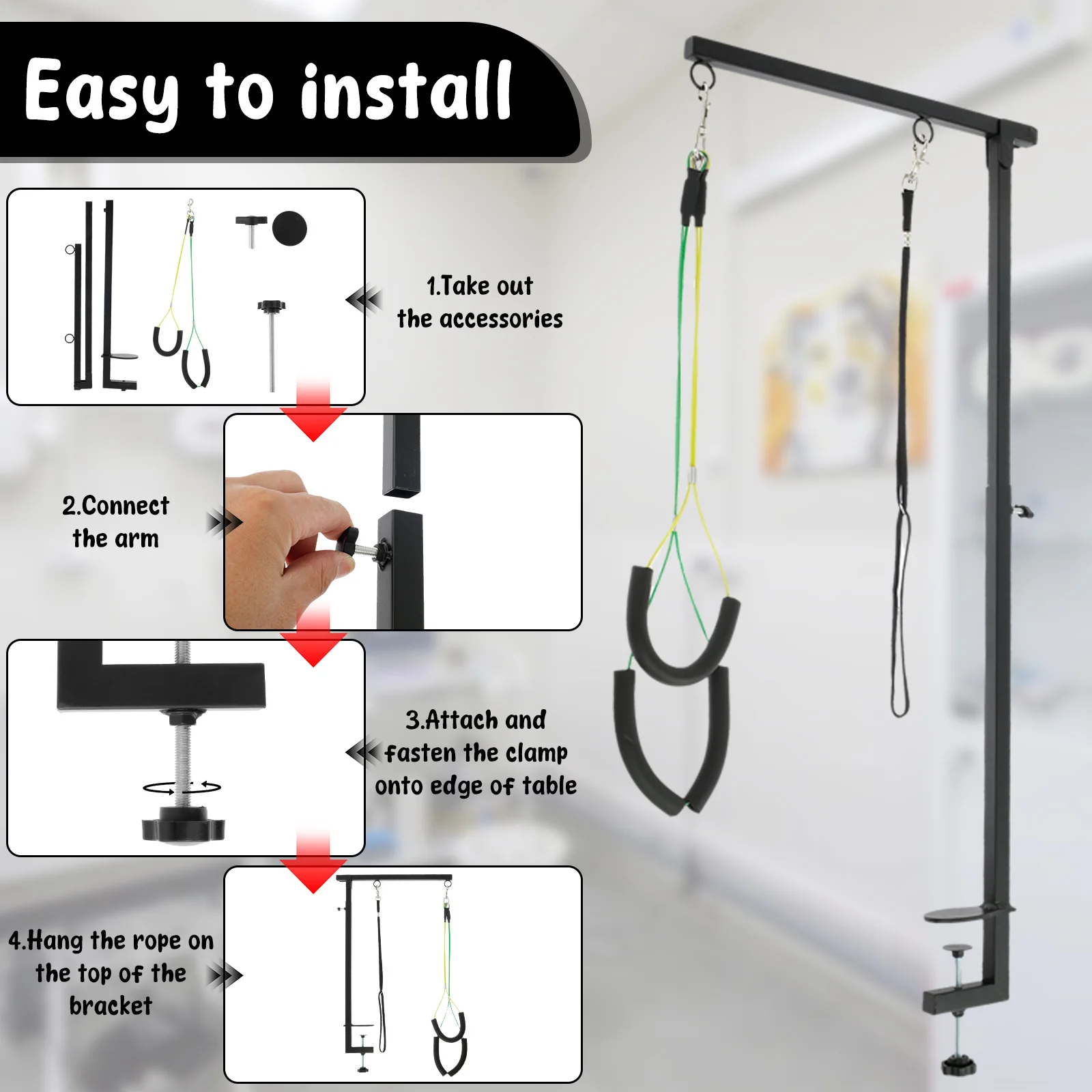 Easy to install

1.Take out the accessories

2.Connect the arm

3.Attach and fasten the clamp onto edge of table

4.Hang the rope on the top of the bracket