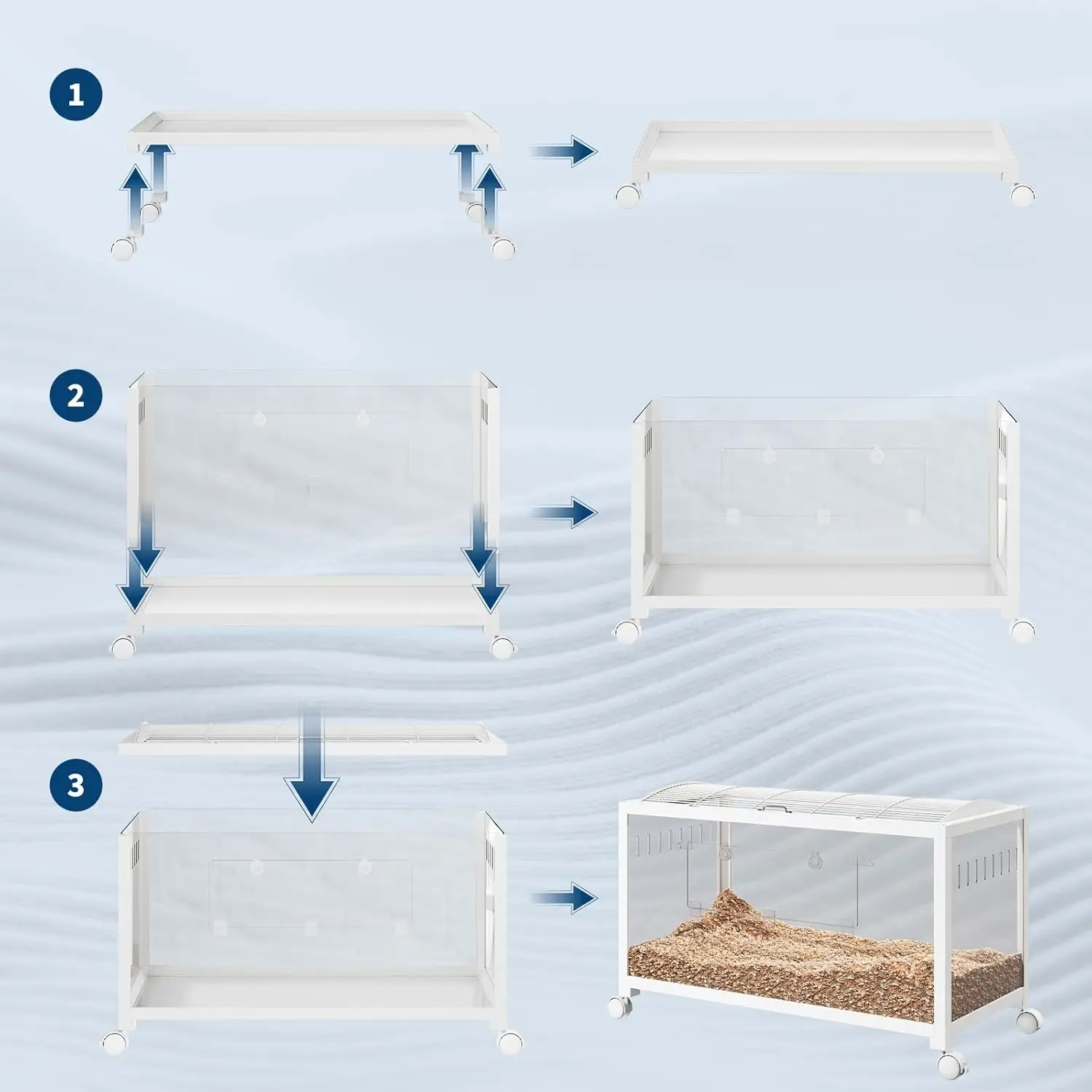 1

2

3