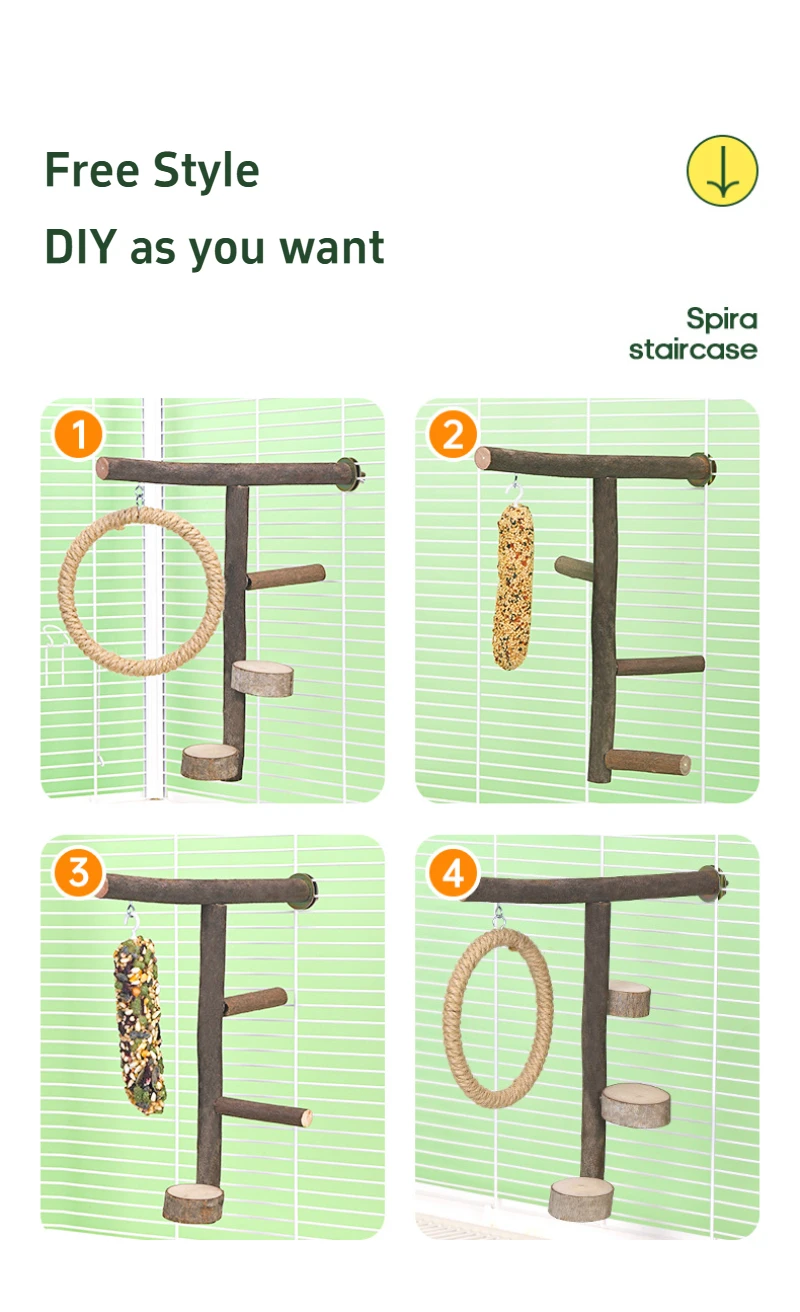 Free Style

DIY as you want

Spira staircase

1

2

3

4